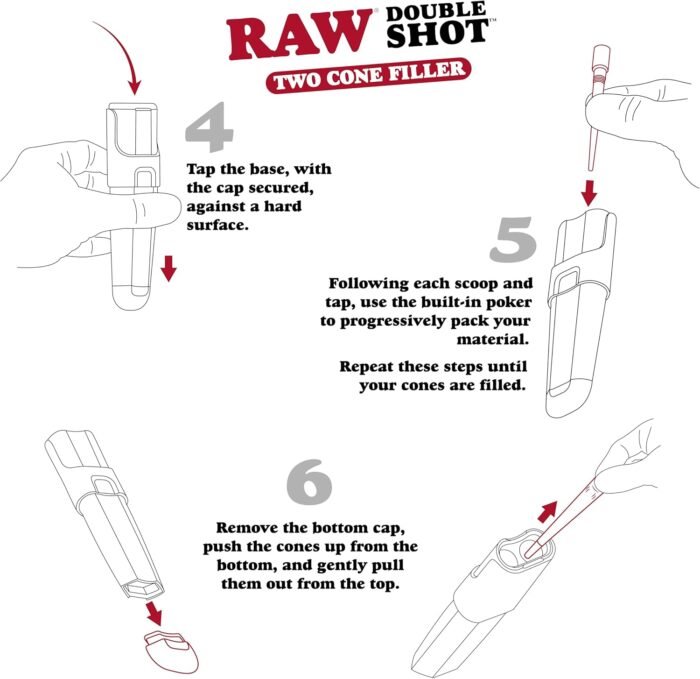 RAW® DOUBLE SHOT™
TWO CONE FILLER

4
Tap the base, with the cap secured, against a hard surface.

5
Following each scoop and tap, use the built-in poker to progressively pack your material.

Repeat these steps until your cones are filled.

6
Remove the bottom cap, push the cones up from the bottom, and gently pull them out from the top.